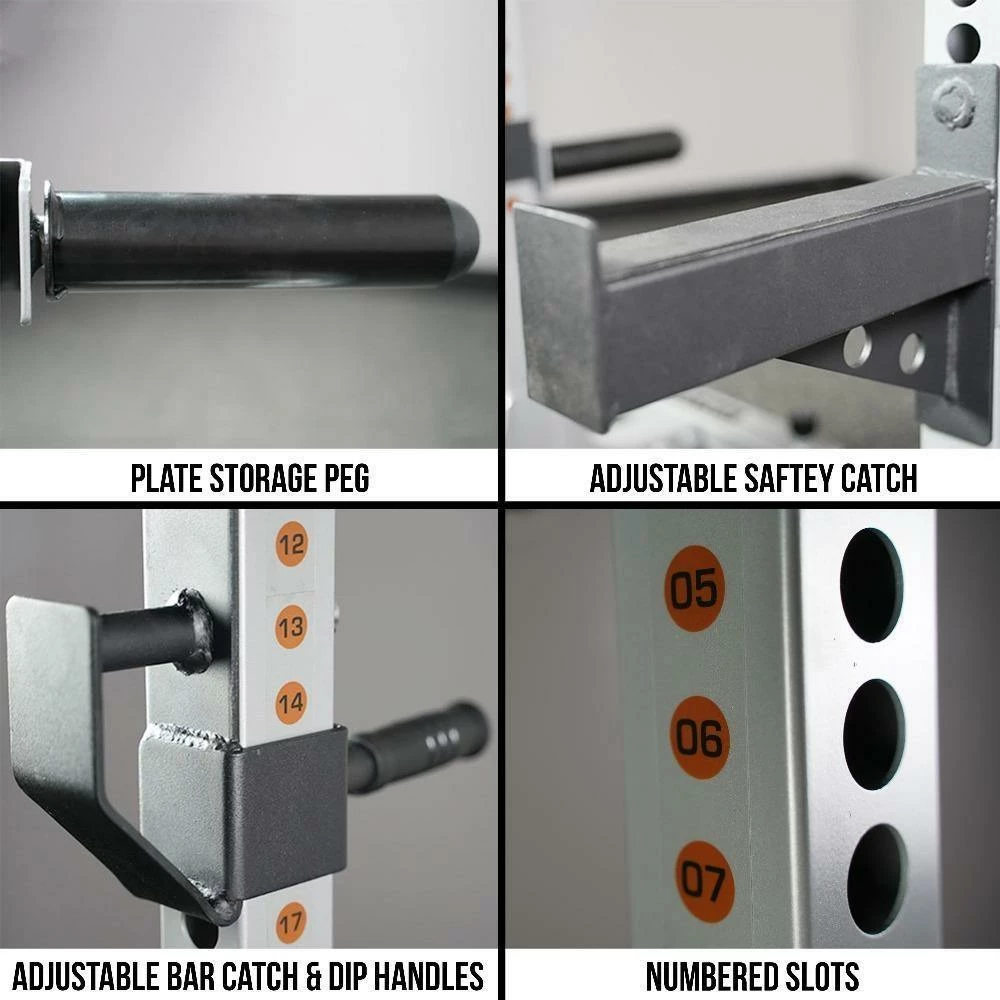 PLATE STORAGE PEG

ADJUSTABLE SAFTEY CATCH

12
13
14
17

ADJUSTABLE BAR CATCH & DIP HANDLES

05
06
07

NUMBERED SLOTS