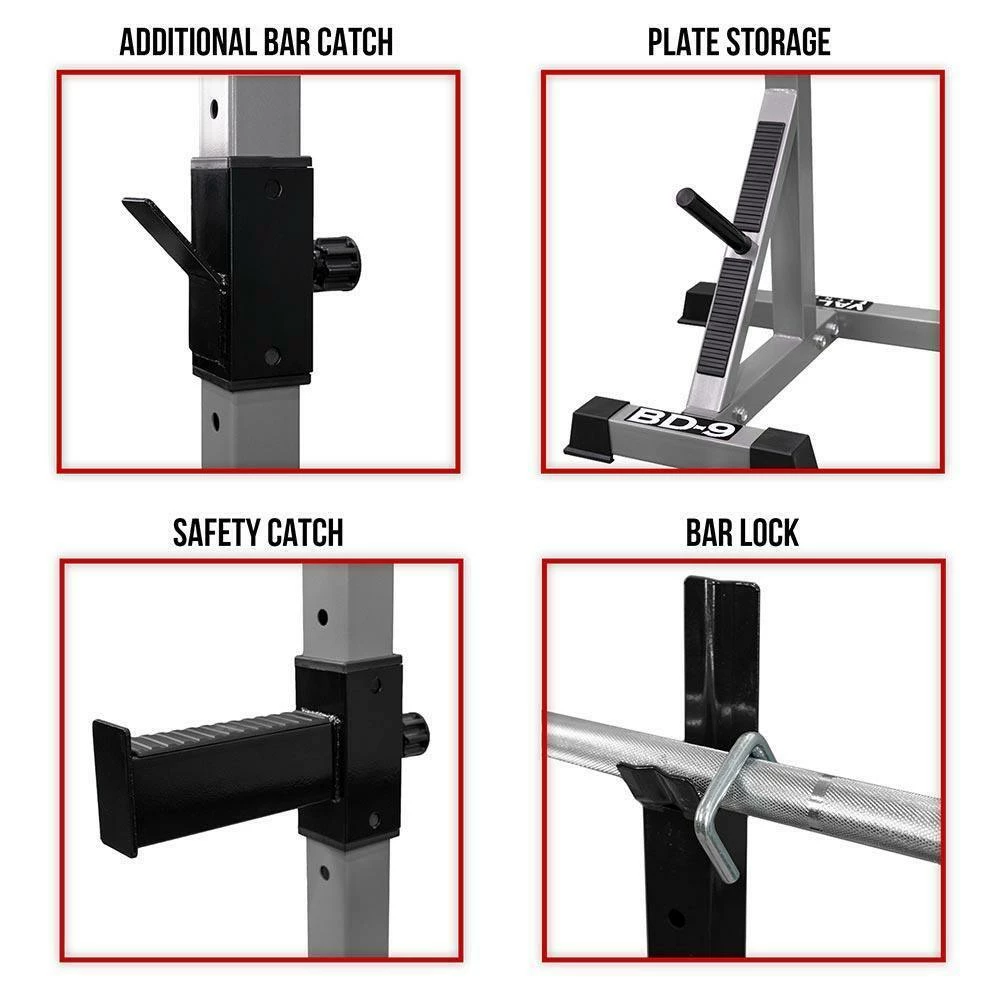 ADDITIONAL BAR CATCH

PLATE STORAGE

VAL

BD-9

SAFETY CATCH

BAR LOCK