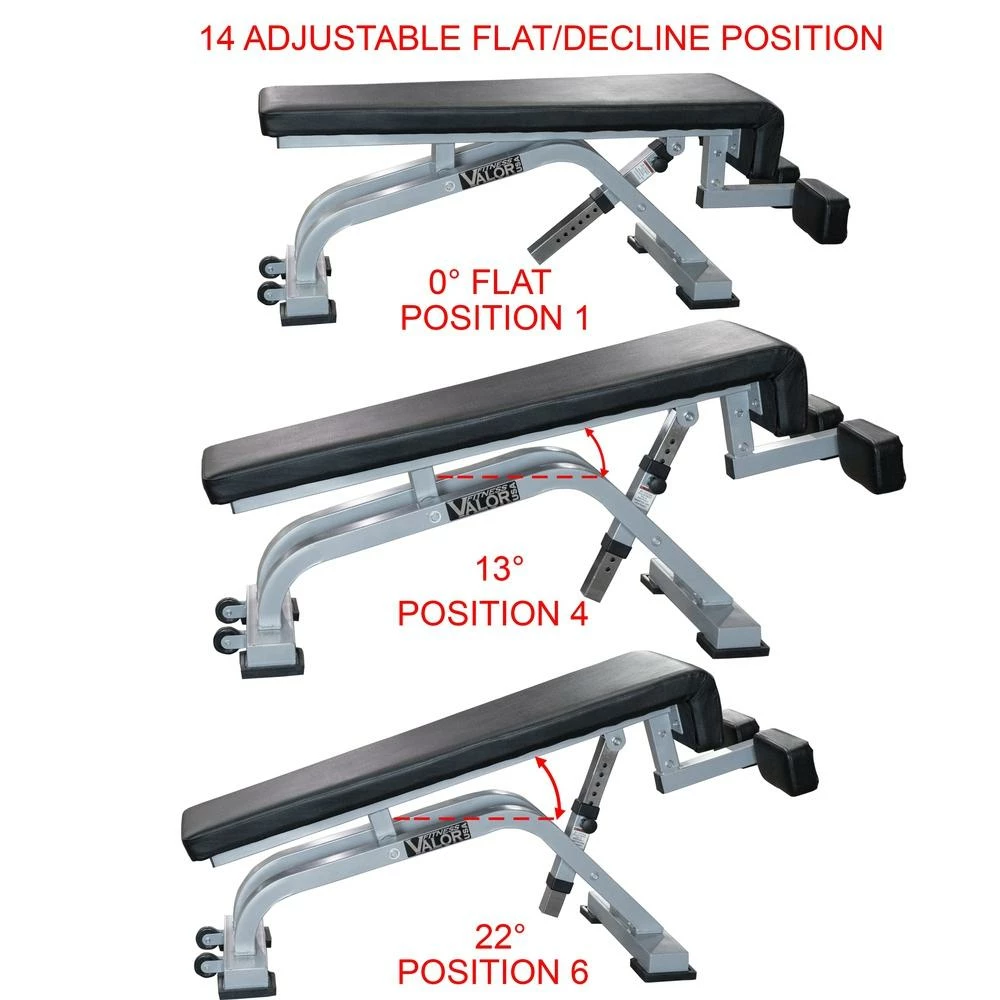 14 ADJUSTABLE FLAT/DECLINE POSITION

VALOR FITNESS USA

0° FLAT
POSITION 1

VALOR FITNESS USA

13°
POSITION 4

VALOR FITNESS USA

22°
POSITION 6